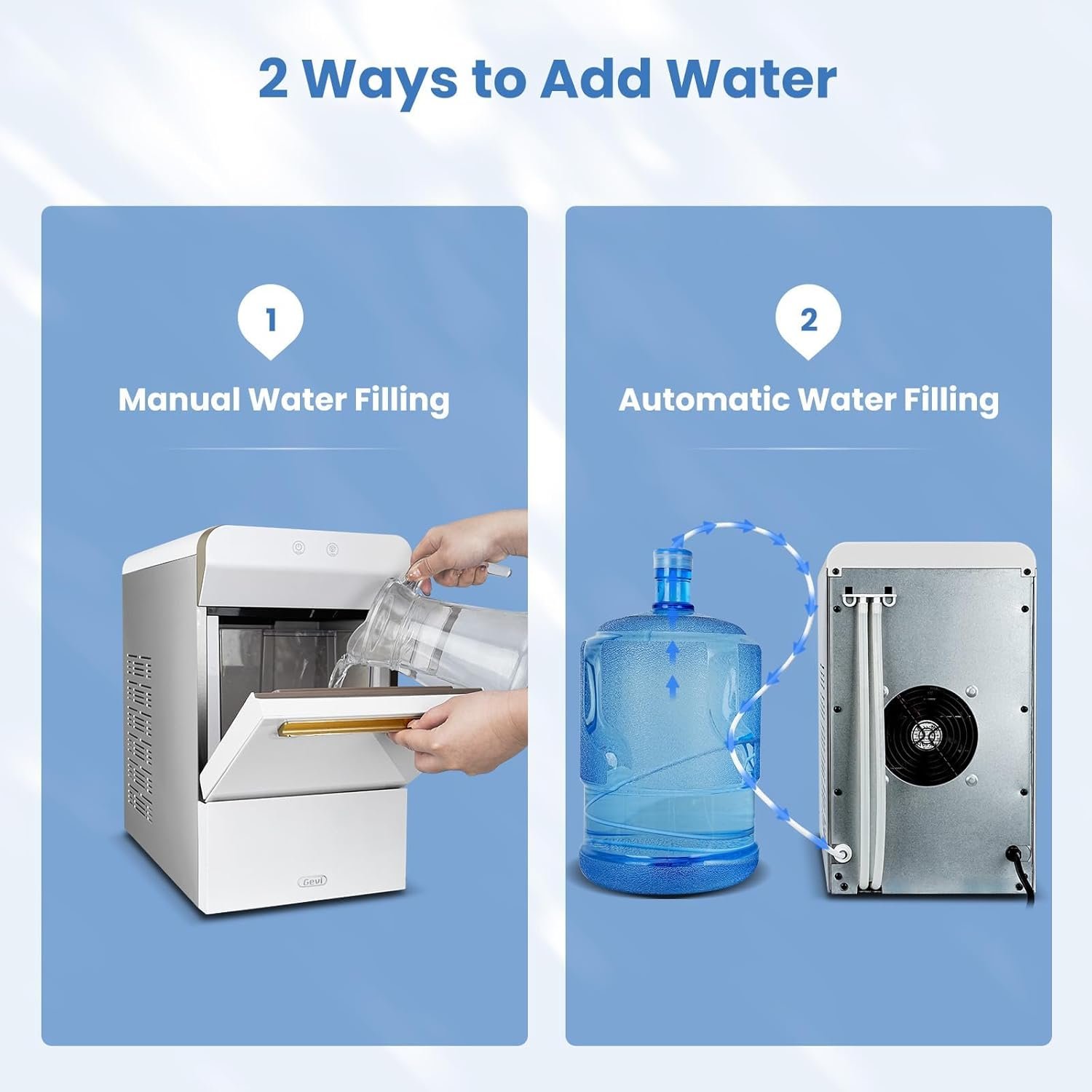 2 Ways to Add Water

1

Manual Water Filling

Gevi

2

Automatic Water Filling